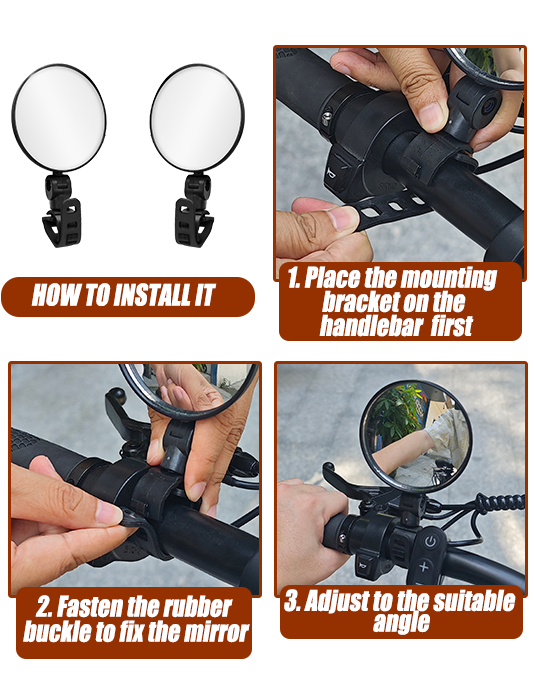 HOW TO INSTALL IT

1. Place the mounting bracket on the handlebar first

2. Fasten the rubber buckle to fix the mirror

3. Adjust to the suitable angle