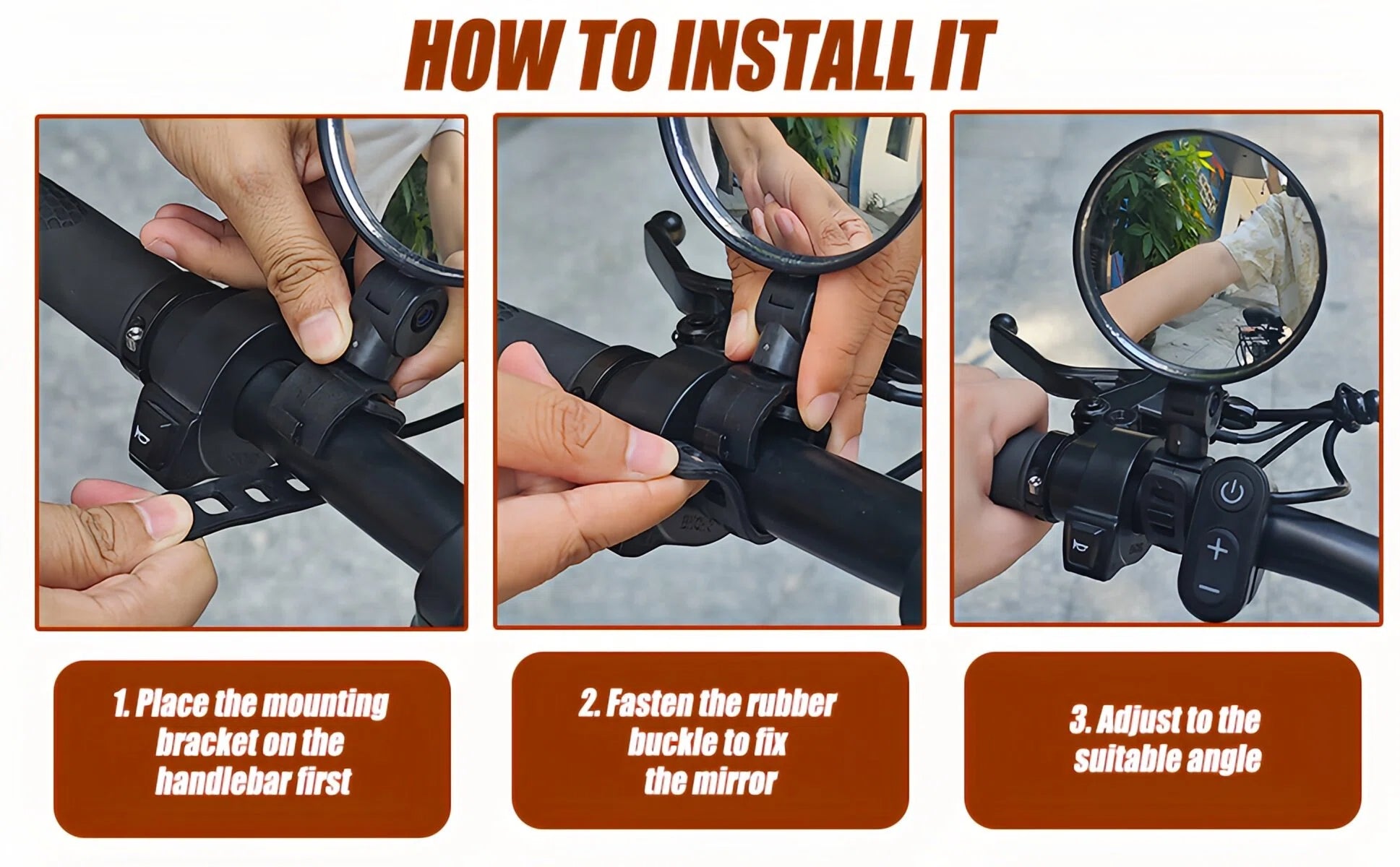 HOW TO INSTALL IT

1. Place the mounting bracket on the handlebar first

2. Fasten the rubber buckle to fix the mirror

3. Adjust to the suitable angle